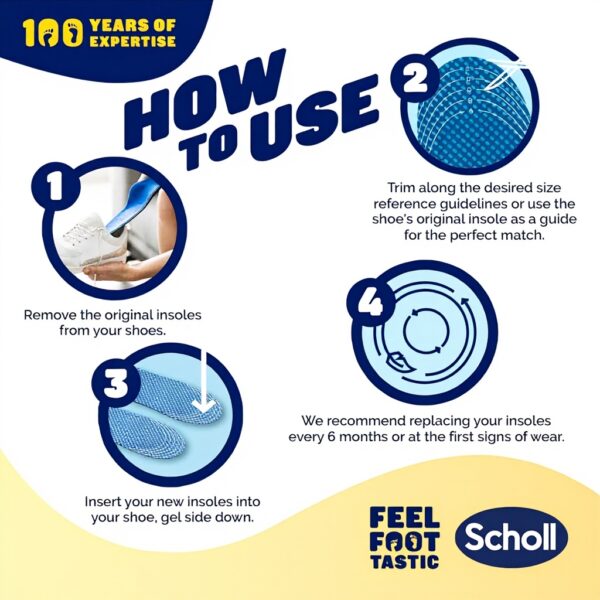 100 YEARS OF EXPERTISE

HOW TO USE

1

Remove the original insoles from your shoes.

2

Trim along the desired size reference guidelines or use the shoe's original insole as a guide for the perfect match.

3

Insert your new insoles into your shoe, gel side down.

4

We recommend replacing your insoles every 6 months or at the first signs of wear.

FEEL FOOT TASTIC

Scholl