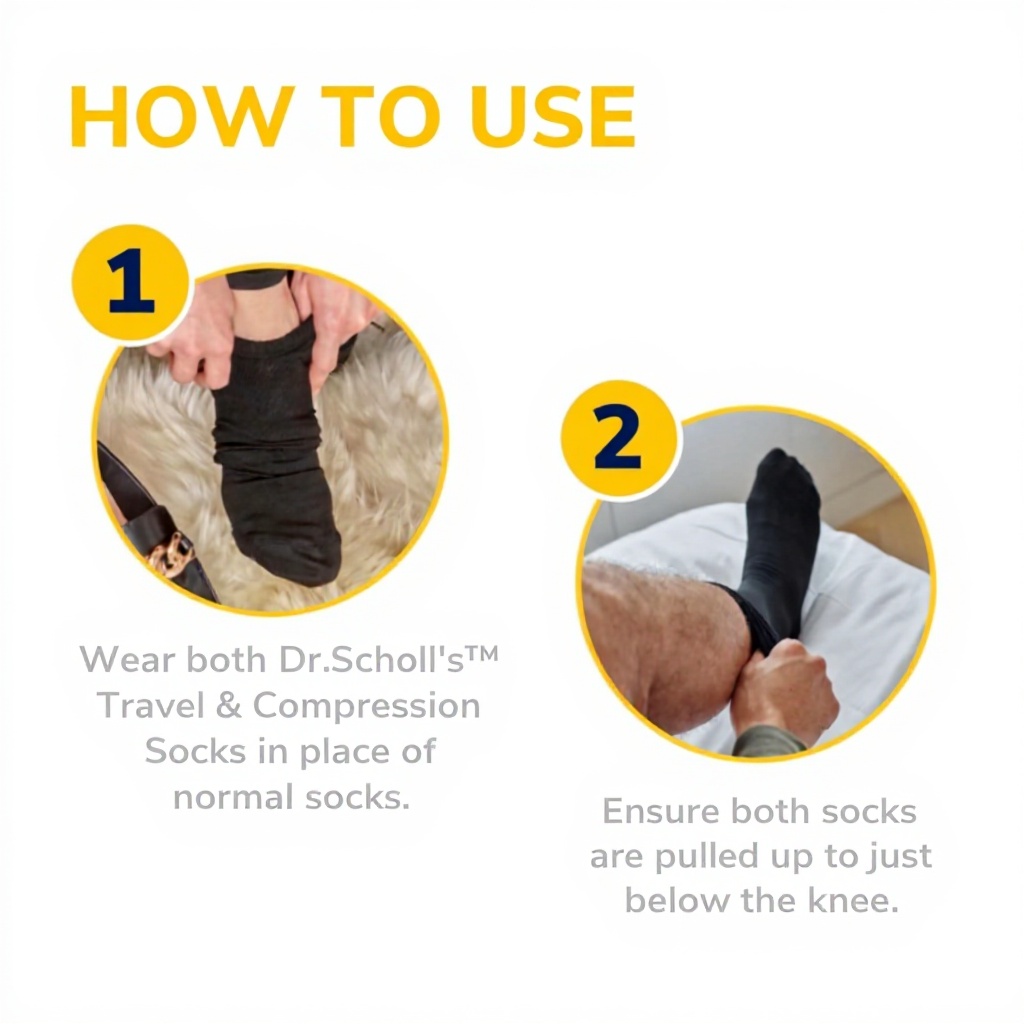 HOW TO USE

1

Wear both Dr.Scholl's™ Travel & Compression Socks in place of normal socks.

2

Ensure both socks are pulled up to just below the knee.