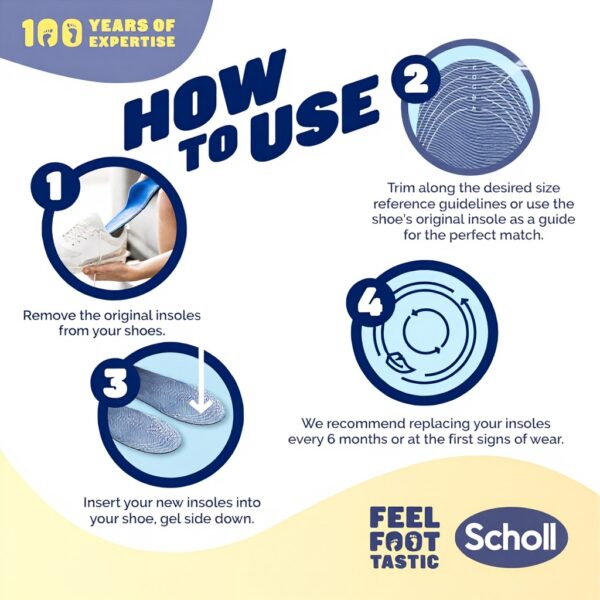 100 YEARS OF EXPERTISE

HOW TO USE

1

Remove the original insoles from your shoes.

2

Trim along the desired size reference guidelines or use the shoe's original insole as a guide for the perfect match.

3

Insert your new insoles into your shoe, gel side down.

4

We recommend replacing your insoles every 6 months or at the first signs of wear.

FEEL FOOT TASTIC

Scholl