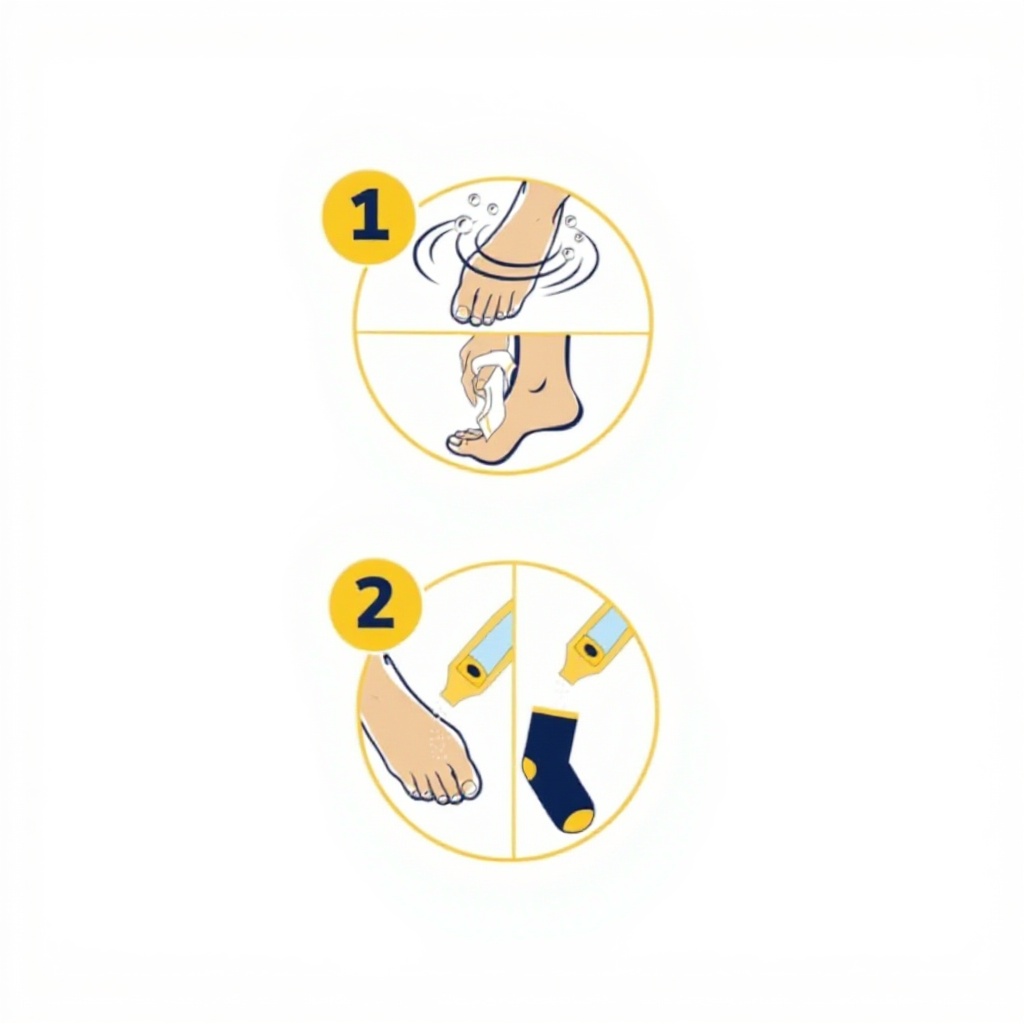 1

2