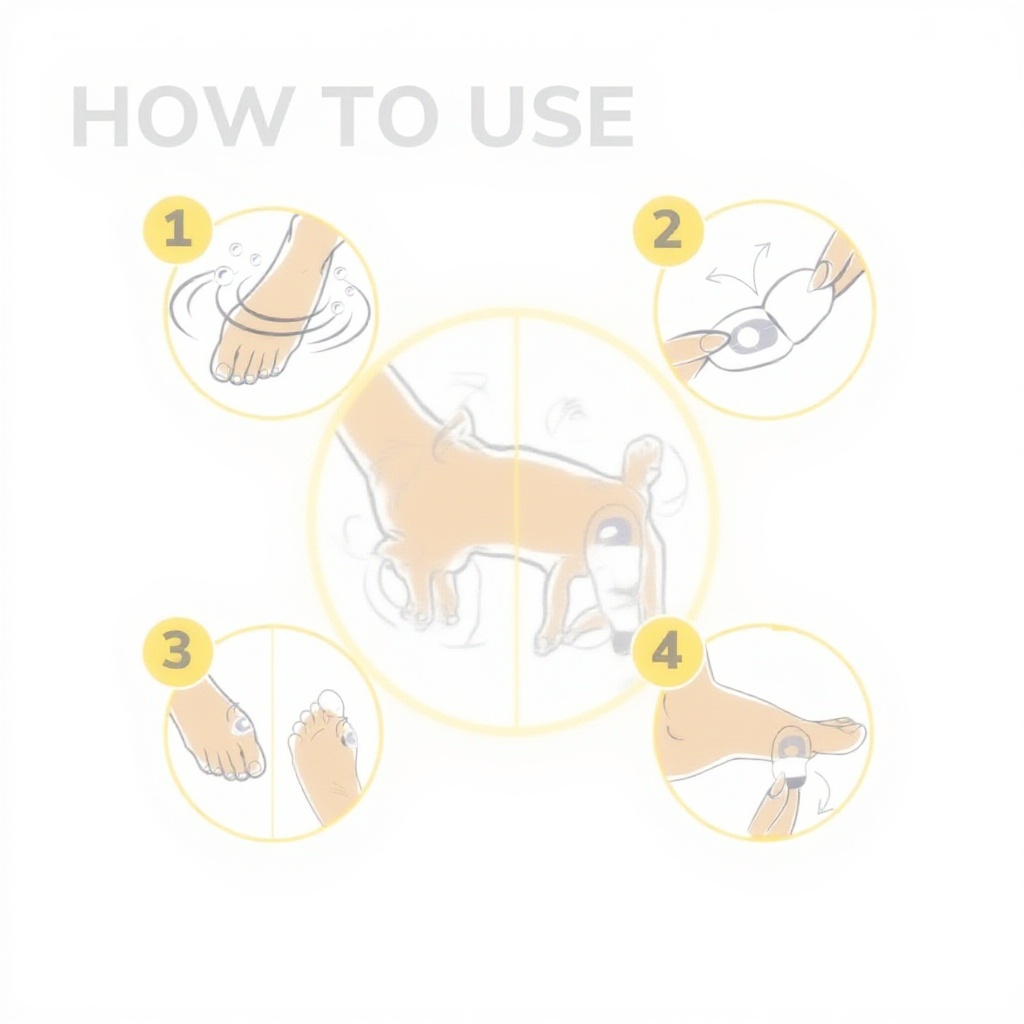 HOW TO USE

1

2

3

4