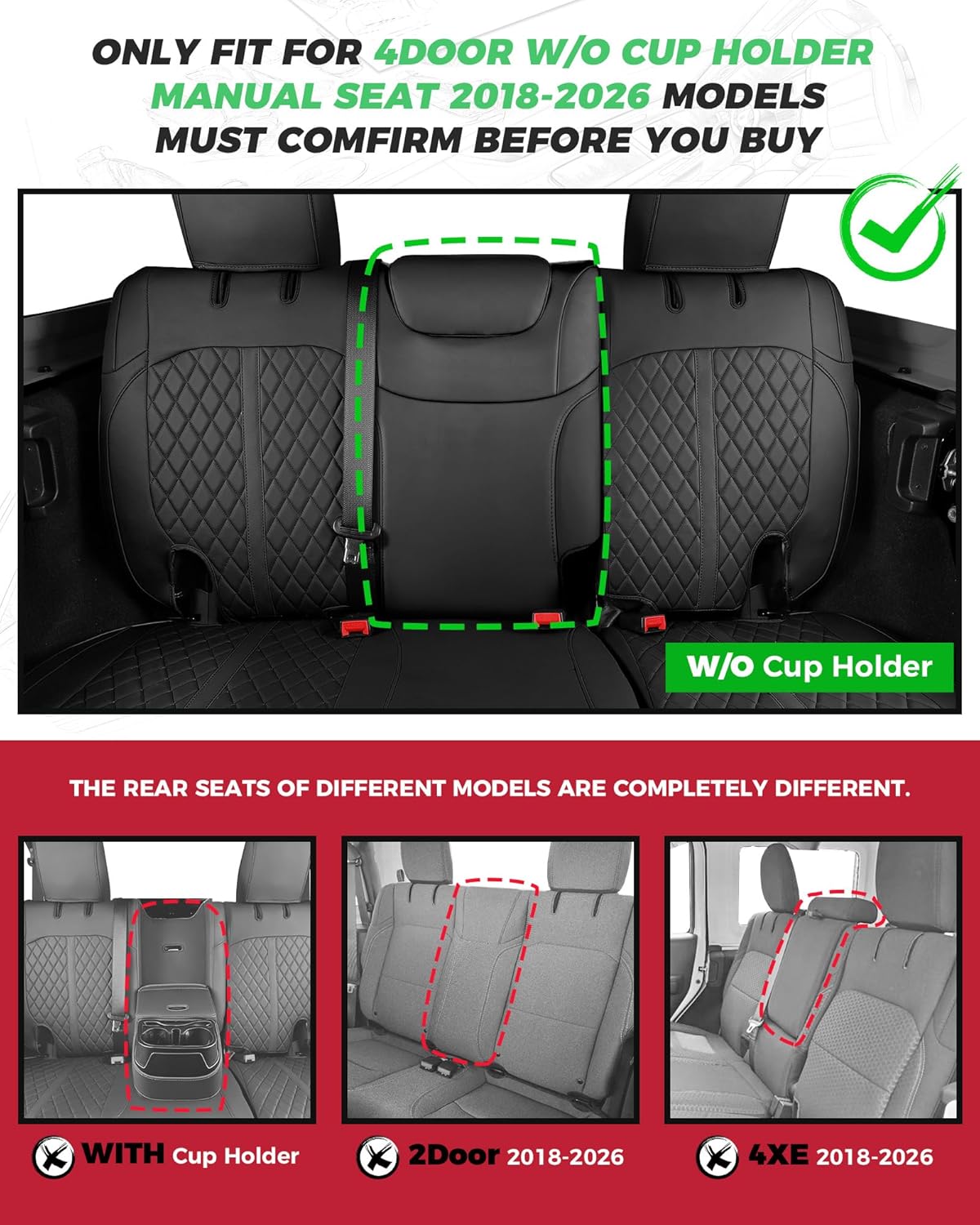 ONLY FIT FOR 4DOOR W/O CUP HOLDER MANUAL SEAT 2018-2026 MODELS MUST COMFIRM BEFORE YOU BUY

W/O Cup Holder

THE REAR SEATS OF DIFFERENT MODELS ARE COMPLETELY DIFFERENT.

WITH Cup Holder

2Door 2018-2026

4XE 2018-2026