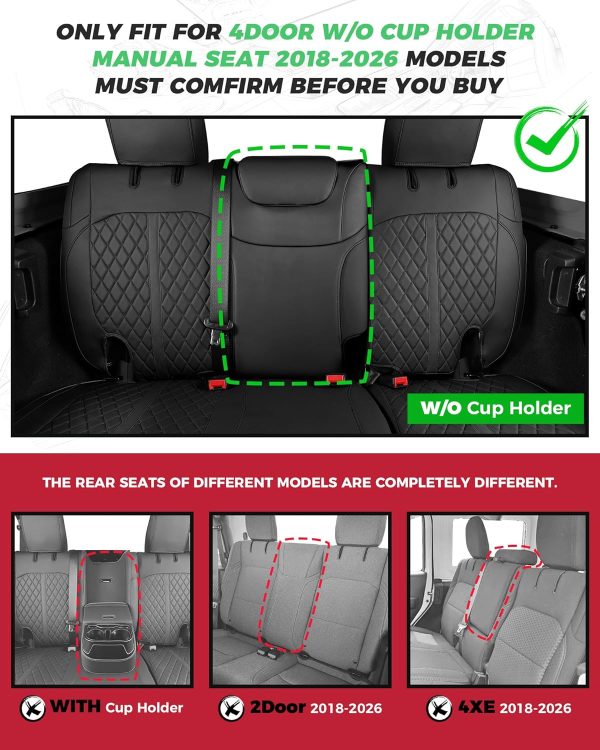 ONLY FIT FOR 4DOOR W/O CUP HOLDER MANUAL SEAT 2018-2026 MODELS MUST COMFIRM BEFORE YOU BUY

W/O Cup Holder

THE REAR SEATS OF DIFFERENT MODELS ARE COMPLETELY DIFFERENT.

WITH Cup Holder

2Door 2018-2026

4XE 2018-2026